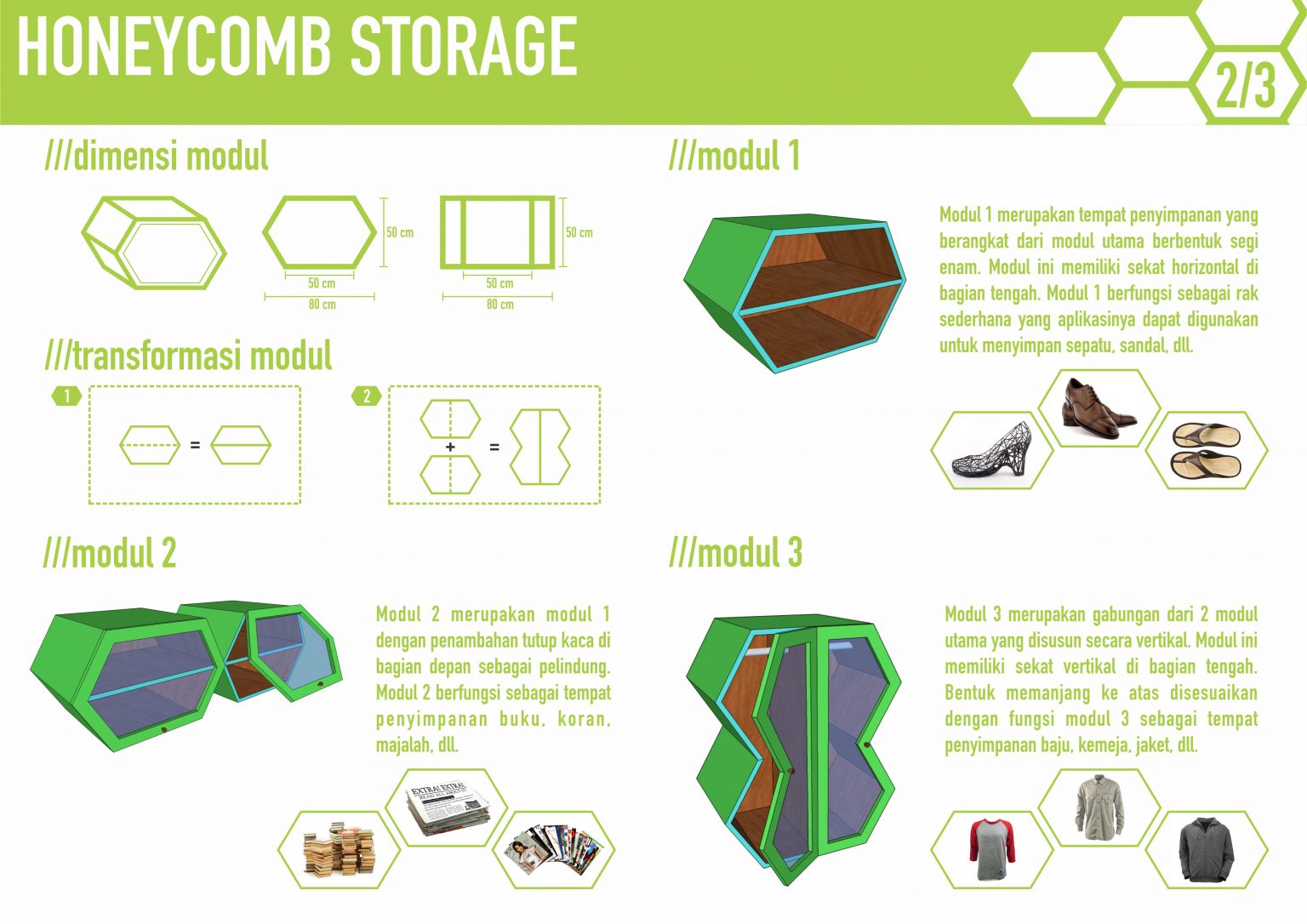 HONEYCOMB STORAGE

2/3

///dimensi modul

50 cm

50 cm

80 cm

50 cm

50 cm

80 cm

///transformasi modul

1

=

2

+

=

///modul 1

Modul 1 merupakan tempat penyimpanan yang berangkat dari modul utama berbentuk segi enam. Modul ini memiliki sekat horizontal di bagian tengah. Modul 1 berfungsi sebagai rak sederhana yang aplikasinya dapat digunakan untuk menyimpan sepatu, sandal, dll.

///modul 2

Modul 2 merupakan modul 1 dengan penambahan tutup kaca di bagian depan sebagai pelindung. Modul 2 berfungsi sebagai tempat penyimpanan buku, koran, majalah, dll.

EXTRA! EXTRA!
READ ALL ABOUT IT!

///modul 3

Modul 3 merupakan gabungan dari 2 modul utama yang disusun secara vertikal. Modul ini memiliki sekat vertikal di bagian tengah. Bentuk memanjang ke atas disesuaikan dengan fungsi modul 3 sebagai tempat penyimpanan baju, kemeja, jaket, dll.